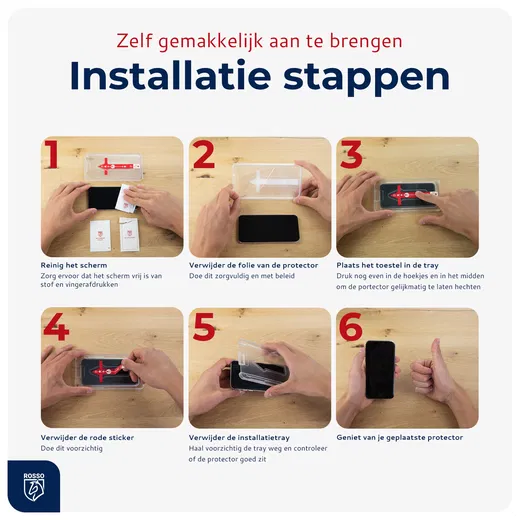 Zelf gemakkelijk aan te brengen

Installatie stappen

1

Reinig het scherm
Zorg ervoor dat het scherm vrij is van stof en vingerafdrukken

2

Verwijder de folie van de protector
Doe dit zorgvuldig en met beleid

3

Plaats het toestel in de tray
Druk nog even in de hoekjes en in het midden om de portector gelijkmatig te laten hechten

4

Verwijder de rode sticker
Doe dit voorzichtig

5

Verwijder de installatietray
Haal voorzichtig de tray weg en controleer of de protector goed zit

6

Geniet van je geplaatste protector

ROSSO