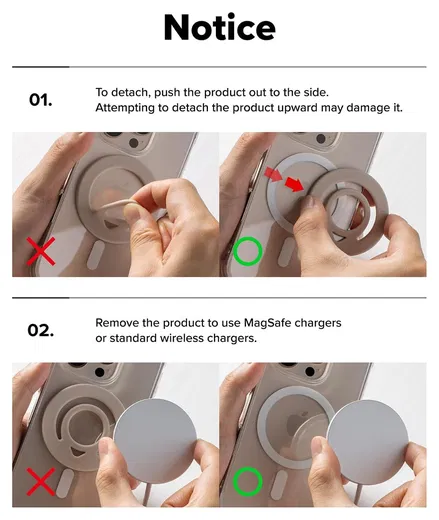 Notice

01.

To detach, push the product out to the side.
Attempting to detach the product upward may damage it.

02.

Remove the product to use MagSafe chargers or standard wireless chargers.