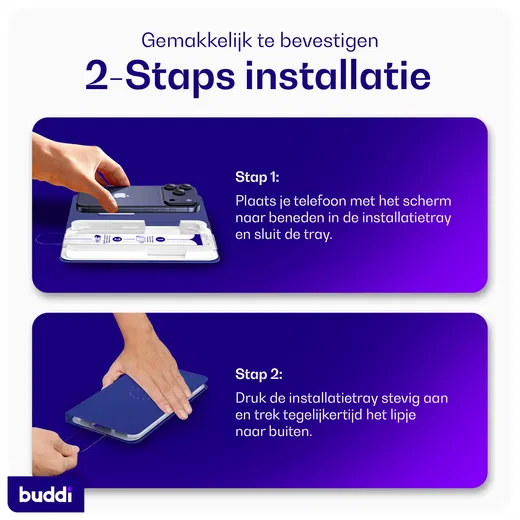 Gemakkelijk te bevestigen

2-Staps installatie

Stap 1:

Plaats je telefoon met het scherm naar beneden in de installatietray en sluit de tray.

Stap 2:

Druk de installatietray stevig aan en trek tegelijkertijd het lipje naar buiten.

buddi