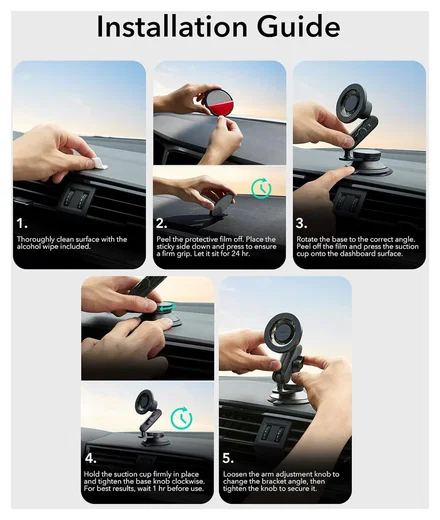 Installation Guide

1.
Thoroughly clean surface with the alcohol wipe included.

2.
Peel the protective film off. Place the sticky side down and press to ensure a firm grip. Let it sit for 24 hr.

3.
Rotate the base to the correct angle. Peel off the film and press the suction cup onto the dashboard surface.

4.
Hold the suction cup firmly in place and tighten the base knob clockwise. For best results, wait 1 hr before use.

5.
Loosen the arm adjustment knob to change the bracket angle, then tighten the knob to secure it.