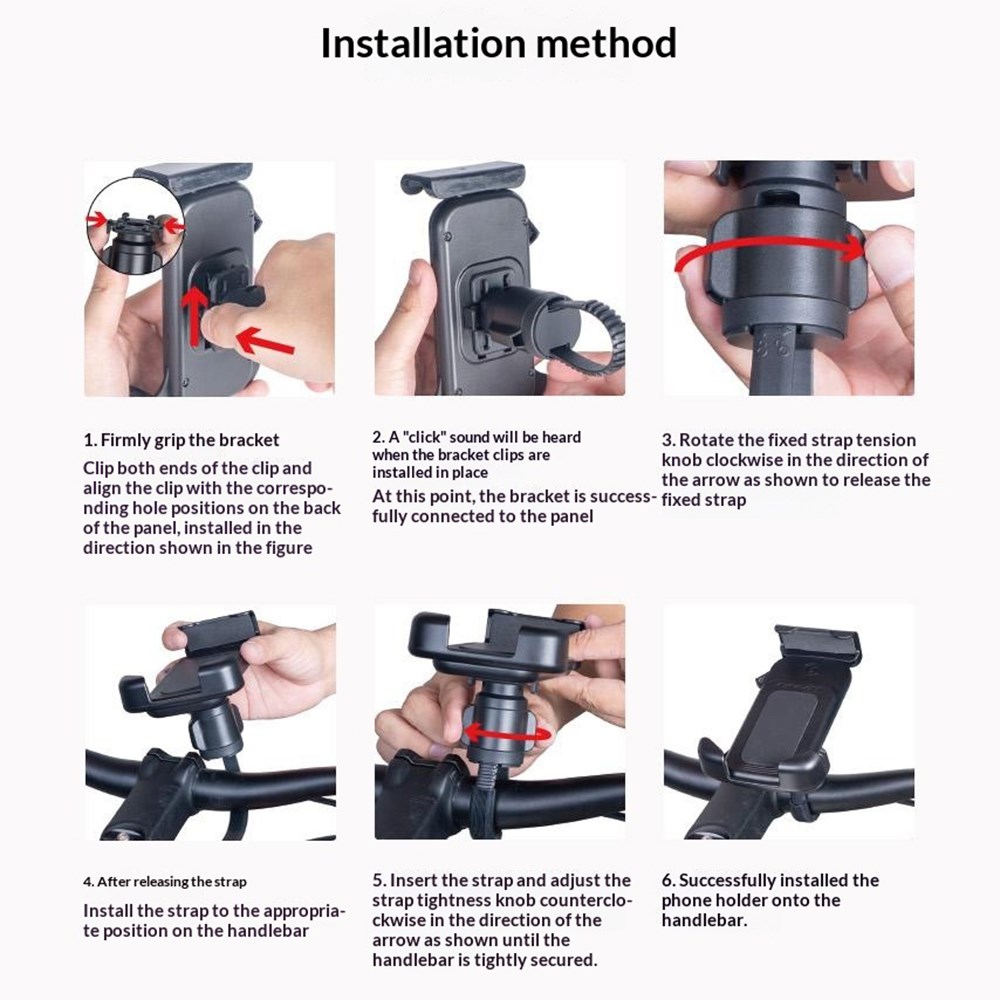 Installation method

1. Firmly grip the bracket

Clip both ends of the clip and align the clip with the corresponding hole positions on the back of the panel, installed in the direction shown in the figure

2. A "click" sound will be heard when the bracket clips are installed in place

At this point, the bracket is successfully connected to the panel

3. Rotate the fixed strap tension knob clockwise in the direction of the arrow as shown to release the fixed strap

4. After releasing the strap

Install the strap to the appropriate position on the handlebar

5. Insert the strap and adjust the strap tightness knob counterclockwise in the direction of the arrow as shown until the handlebar is tightly secured.

6. Successfully installed the phone holder onto the handlebar.