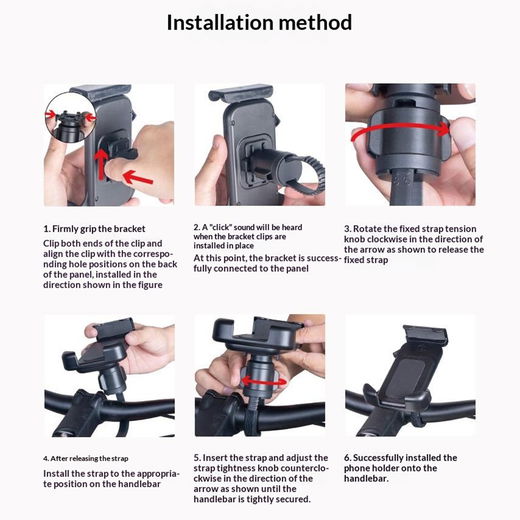 Installation method

1. Firmly grip the bracket
Clip both ends of the clip and align the clip with the corresponding hole positions on the back of the panel, installed in the direction shown in the figure

2. A "click" sound will be heard when the bracket clips are installed in place
At this point, the bracket is successfully connected to the panel

3. Rotate the fixed strap tension knob clockwise in the direction of the arrow as shown to release the fixed strap

4. After releasing the strap
Install the strap to the appropriate position on the handlebar

5. Insert the strap and adjust the strap tightness knob counterclockwise in the direction of the arrow as shown until the handlebar is tightly secured.

6. Successfully installed the phone holder onto the handlebar.