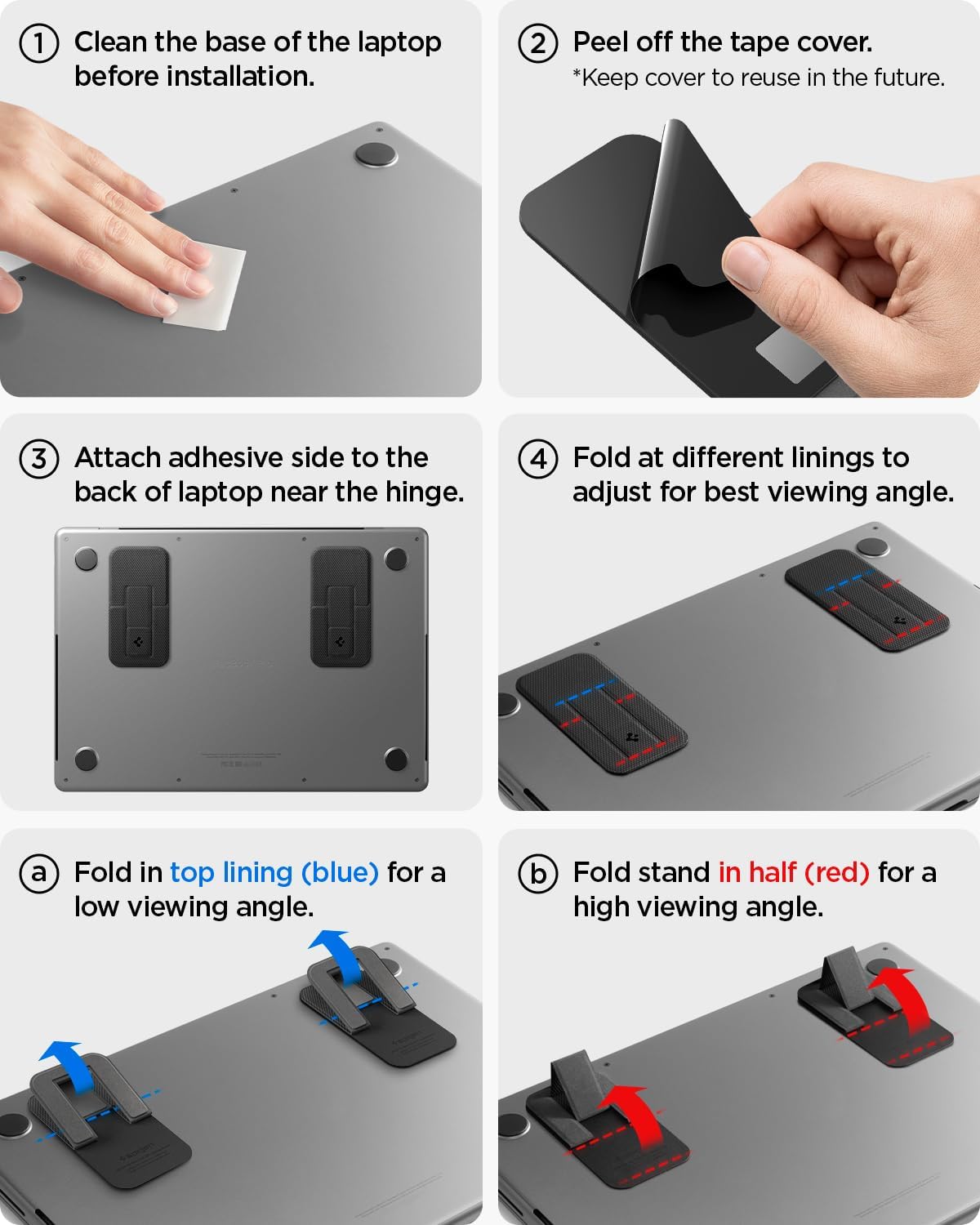 1 Clean the base of the laptop before installation.

2 Peel off the tape cover.
*Keep cover to reuse in the future.

3 Attach adhesive side to the back of laptop near the hinge.

4 Fold at different linings to adjust for best viewing angle.

a Fold in top lining (blue) for a low viewing angle.

b Fold stand in half (red) for a high viewing angle.