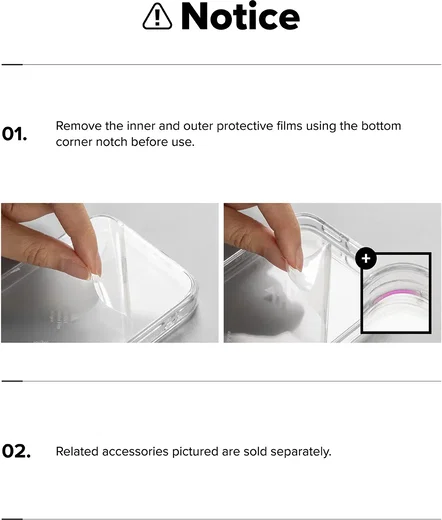 Notice

01.

Remove the inner and outer protective films using the bottom corner notch before use.

02.

Related accessories pictured are sold separately.