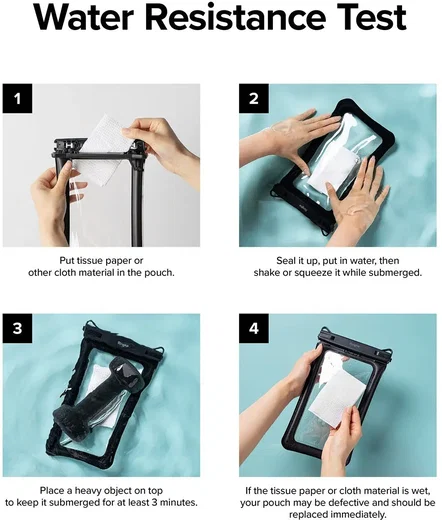 Water Resistance Test

1

Put tissue paper or other cloth material in the pouch.

2

Seal it up, put in water, then shake or squeeze it while submerged.

3

Place a heavy object on top to keep it submerged for at least 3 minutes.

4

If the tissue paper or cloth material is wet, your pouch may be defective and should be replaced immediately.