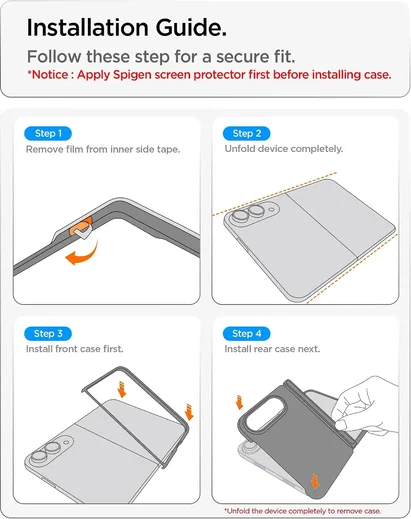 Installation Guide.

Follow these step for a secure fit.

*Notice : Apply Spigen screen protector first before installing case.

Step 1

Remove film from inner side tape.

Step 2

Unfold device completely.

Step 3

Install front case first.

Step 4

Install rear case next.

*Unfold the device completely to remove case.