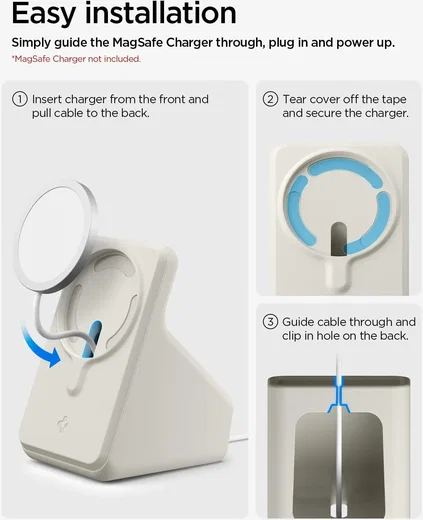 Easy installation

Simply guide the MagSafe Charger through, plug in and power up.

*MagSafe Charger not included.

① Insert charger from the front and pull cable to the back.

② Tear cover off the tape and secure the charger.

③ Guide cable through and clip in hole on the back.