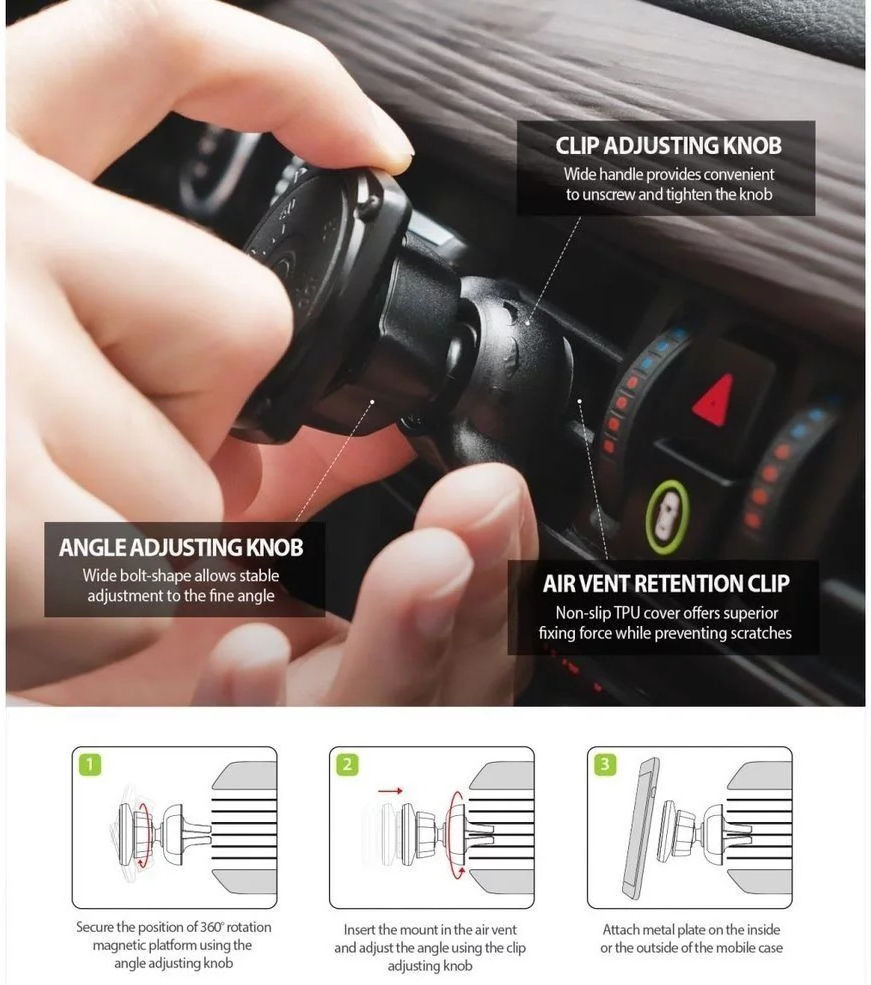 CLIP ADJUSTING KNOB
Wide handle provides convenient to unscrew and tighten the knob

ANGLE ADJUSTING KNOB
Wide bolt-shape allows stable adjustment to the fine angle

AIR VENT RETENTION CLIP
Non-slip TPU cover offers superior fixing force while preventing scratches

1
Secure the position of 360° rotation magnetic platform using the angle adjusting knob

2
Insert the mount in the air vent and adjust the angle using the clip adjusting knob

3
Attach metal plate on the inside or the outside of the mobile case