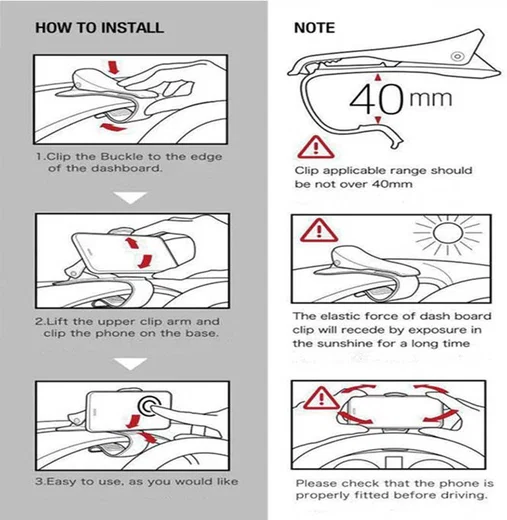 HOW TO INSTALL

1.Clip the Buckle to the edge of the dashboard.

2.Lift the upper clip arm and clip the phone on the base.

3.Easy to use, as you would like

NOTE

40mm

Clip applicable range should be not over 40mm

The elastic force of dash board clip will recede by exposure in the sunshine for a long time

Please check that the phone is properly fitted before driving.