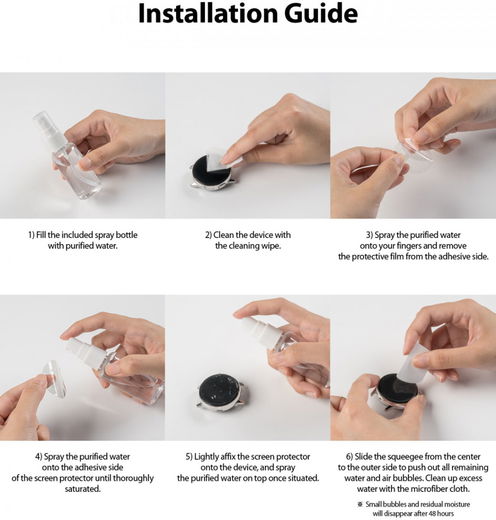 Installation Guide

1) Fill the included spray bottle with purified water.

2) Clean the device with the cleaning wipe.

3) Spray the purified water onto your fingers and remove the protective film from the adhesive side.

4) Spray the purified water onto the adhesive side of the screen protector until thoroughly saturated.

5) Lightly affix the screen protector onto the device, and spray the purified water on top once situated.

6) Slide the squeegee from the center to the outer side to push out all remaining water and air bubbles. Clean up excess water with the microfiber cloth.

※ Small bubbles and residual moisture will disappear after 48 hours