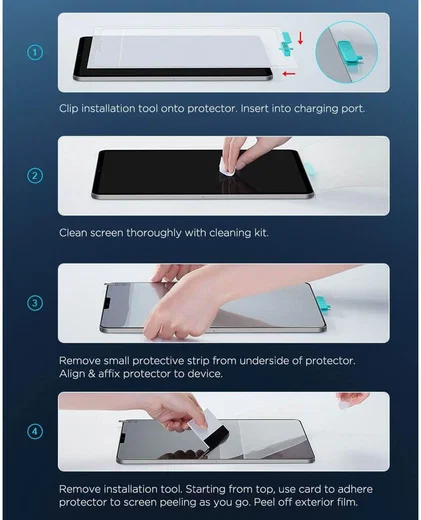 ①

Clip installation tool onto protector. Insert into charging port.

②

Clean screen thoroughly with cleaning kit.

③

Remove small protective strip from underside of protector. Align & affix protector to device.

④

Remove installation tool. Starting from top, use card to adhere protector to screen peeling as you go. Peel off exterior film.