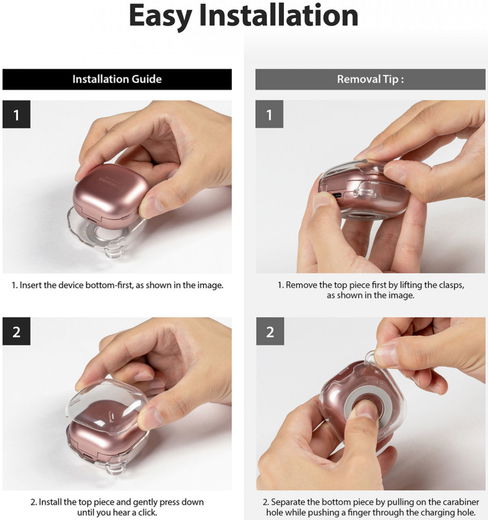 Easy Installation

Installation Guide

1

1. Insert the device bottom-first, as shown in the image.

2

2. Install the top piece and gently press down until you hear a click.

Removal Tip :

1

1. Remove the top piece first by lifting the clasps, as shown in the image.

2

2. Separate the bottom piece by pulling on the carabiner hole while pushing a finger through the charging hole.